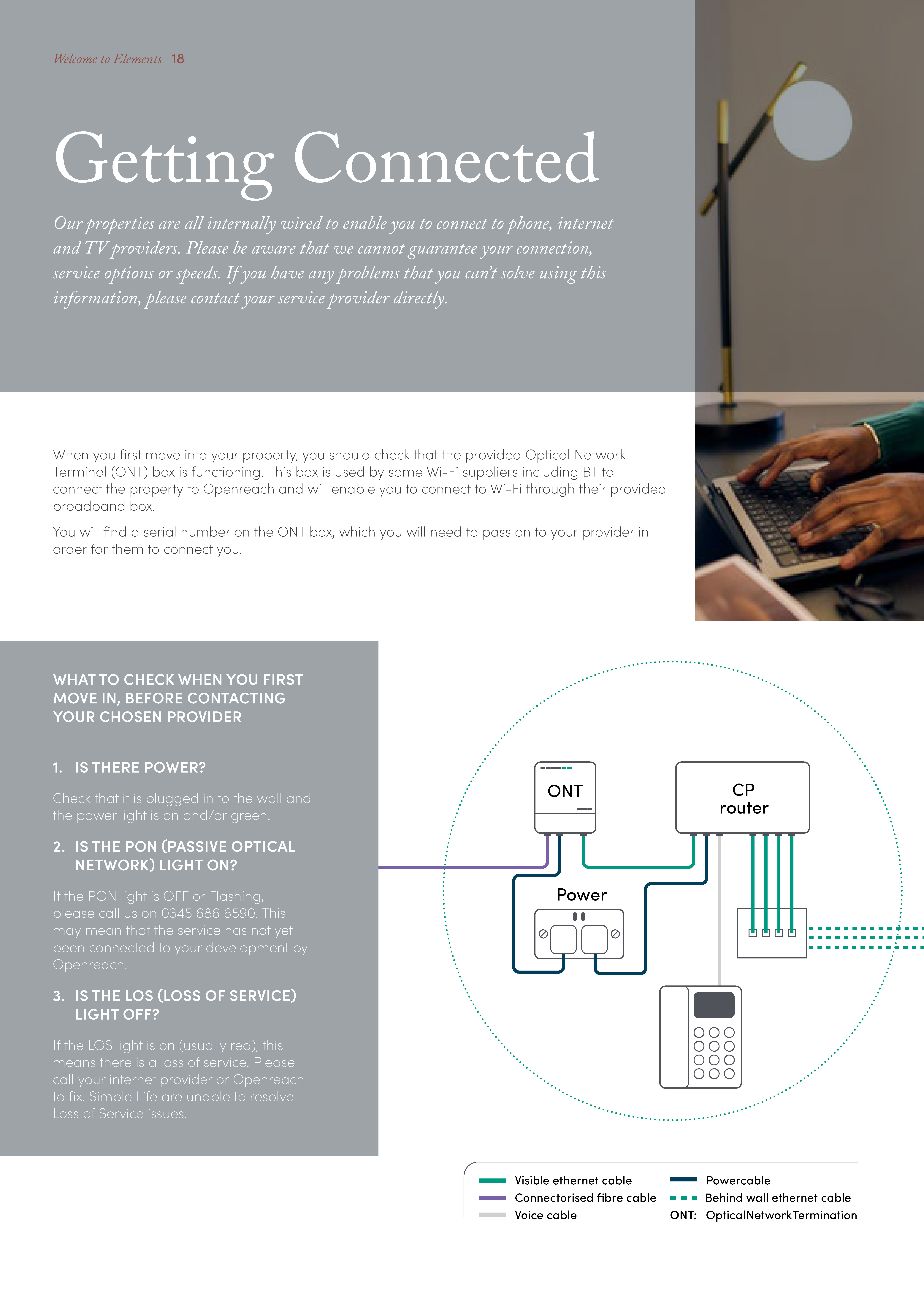 Welcome to Elements 18

Getting Connected

Our properties are all internally wired to enable you to connect to phone, internet and TV providers. Please be aware that we cannot guarantee your connection, service options or speeds. If you have any problems that you can't solve using this information, please contact your service provider directly.

When you first move into your property, you should check that the provided Optical Network Terminal (ONT) box is functioning. This box is used by some Wi-Fi suppliers including BT to connect the property to Openreach and will enable you to connect to Wi-Fi through their provided broadband box.

You will find a serial number on the ONT box, which you will need to pass on to your provider in order for them to connect you.

WHAT TO CHECK WHEN YOU FIRST MOVE IN, BEFORE CONTACTING YOUR CHOSEN PROVIDER

1. IS THERE POWER?

Check that it is plugged in to the wall and the power light is on and/or green.

2. IS THE PON (PASSIVE OPTICAL NETWORK) LIGHT ON?

If the PON light is OFF or Flashing, please call us on 0345 686 6590. This may mean that the service has not yet been connected to your development by Openreach.

3. IS THE LOS (LOSS OF SERVICE) LIGHT OFF?

If the LOS light is on (usually red), this means there is a loss of service. Please call your internet provider or Openreach to fix. Simple Life are unable to resolve Loss of Service issues.

ONT

CP router

Power

Visible ethernet cable
Connectorised fibre cable
Voice cable
Powercable
Behind wall ethernet cable
ONT: OpticalNetworkTermination